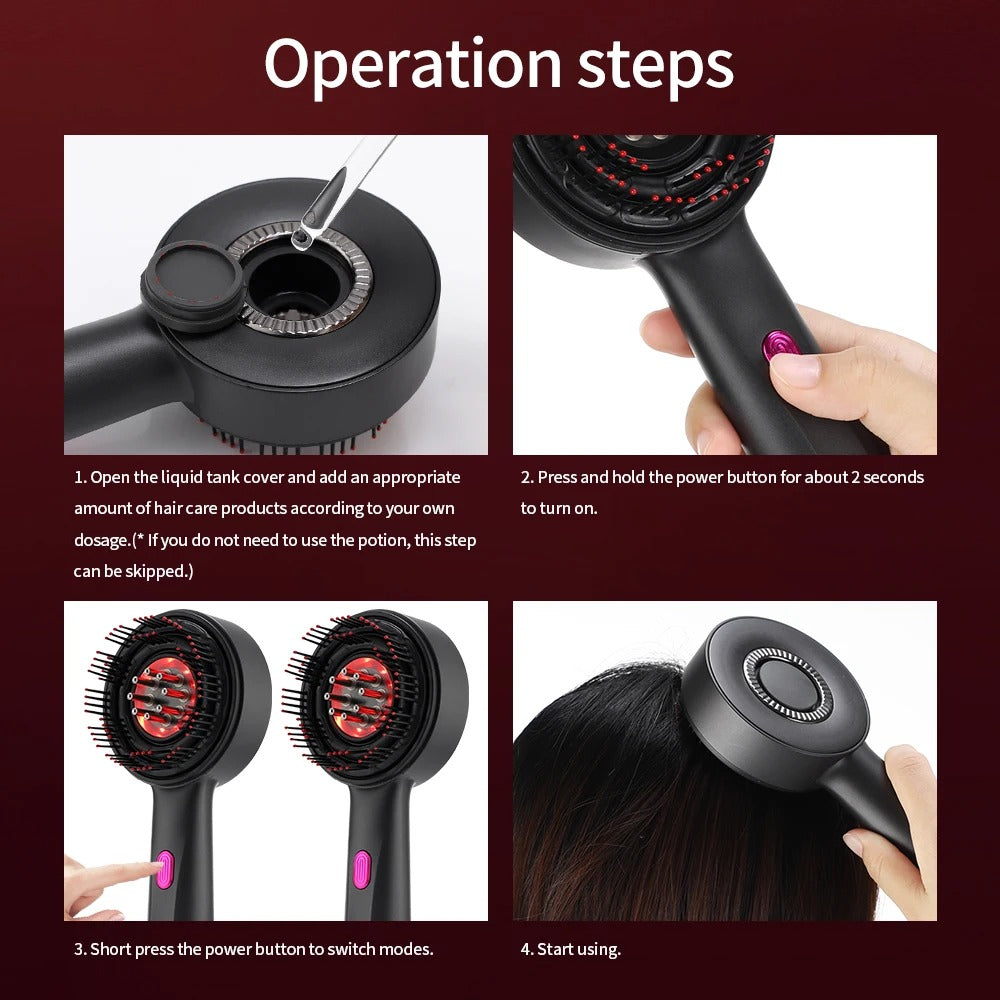 Operation steps

1. Open the liquid tank cover and add an appropriate amount of hair care products according to your own dosage.(* If you do not need to use the potion, this step can be skipped.)

2. Press and hold the power button for about 2 seconds to turn on.

3. Short press the power button to switch modes.

4. Start using.