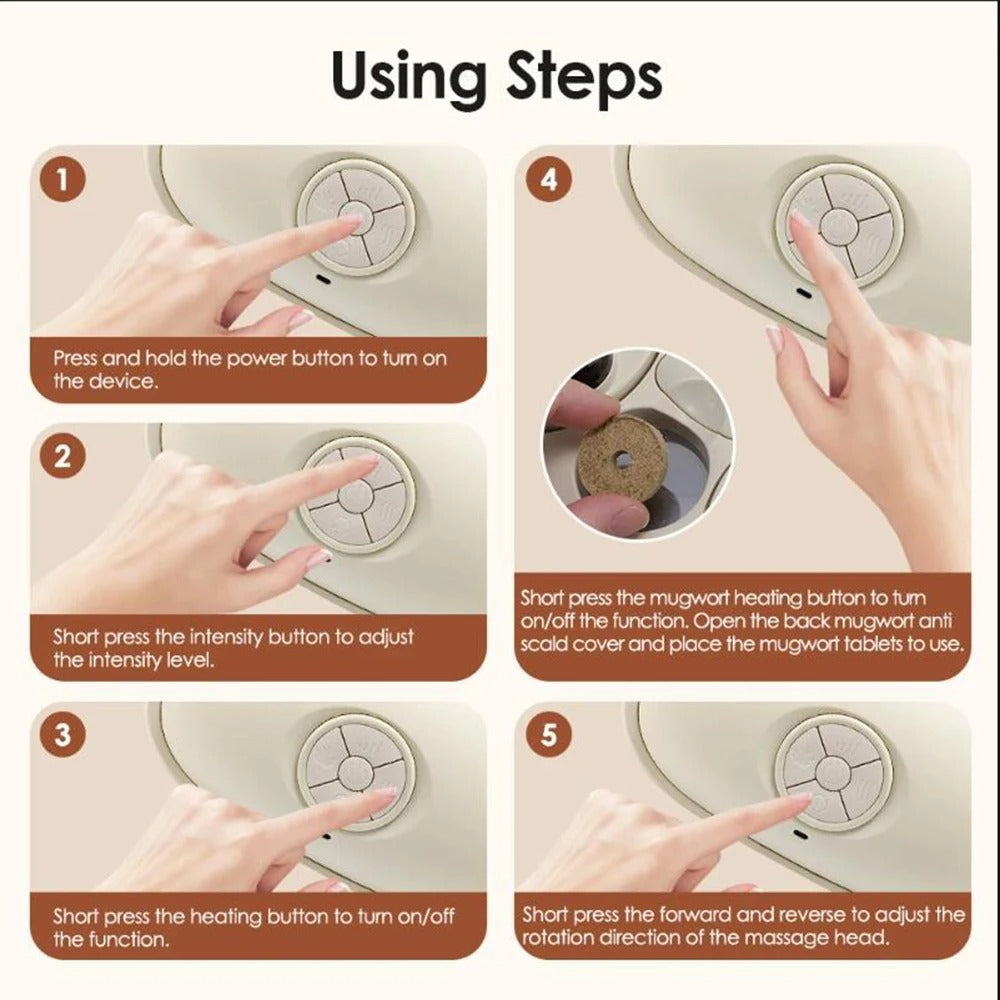 Using Steps

1

Press and hold the power button to turn on the device.

2

Short press the intensity button to adjust the intensity level.

3

Short press the heating button to turn on/off the function.

4

Short press the mugwort heating button to turn on/off the function. Open the back mugwort anti scald cover and place the mugwort tablets to use.

5

Short press the forward and reverse to adjust the rotation direction of the massage head.