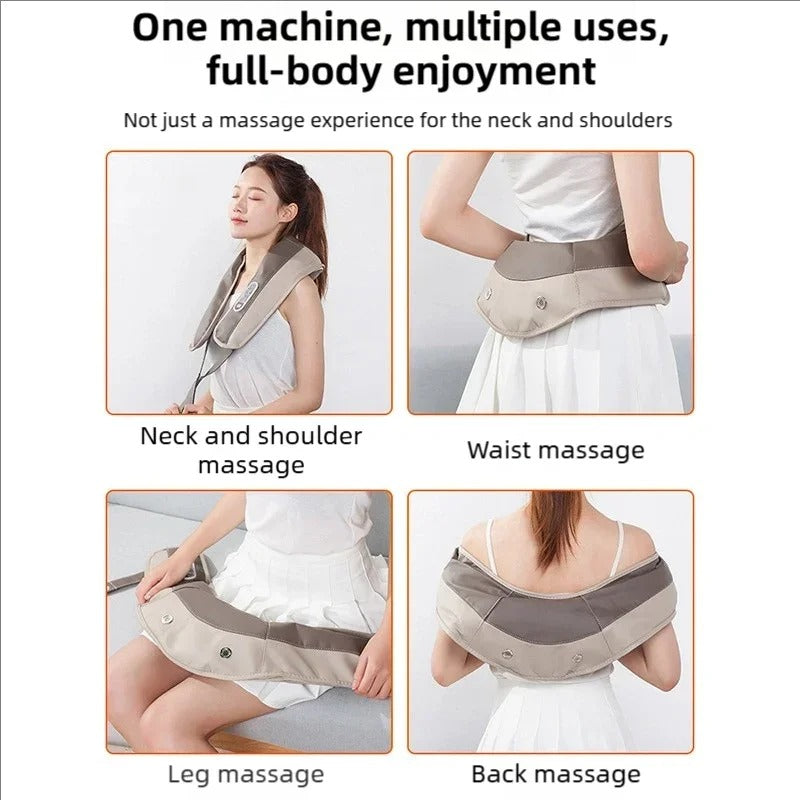 One machine, multiple uses, full-body enjoyment

Not just a massage experience for the neck and shoulders

Neck and shoulder massage

Waist massage

Leg massage

Back massage