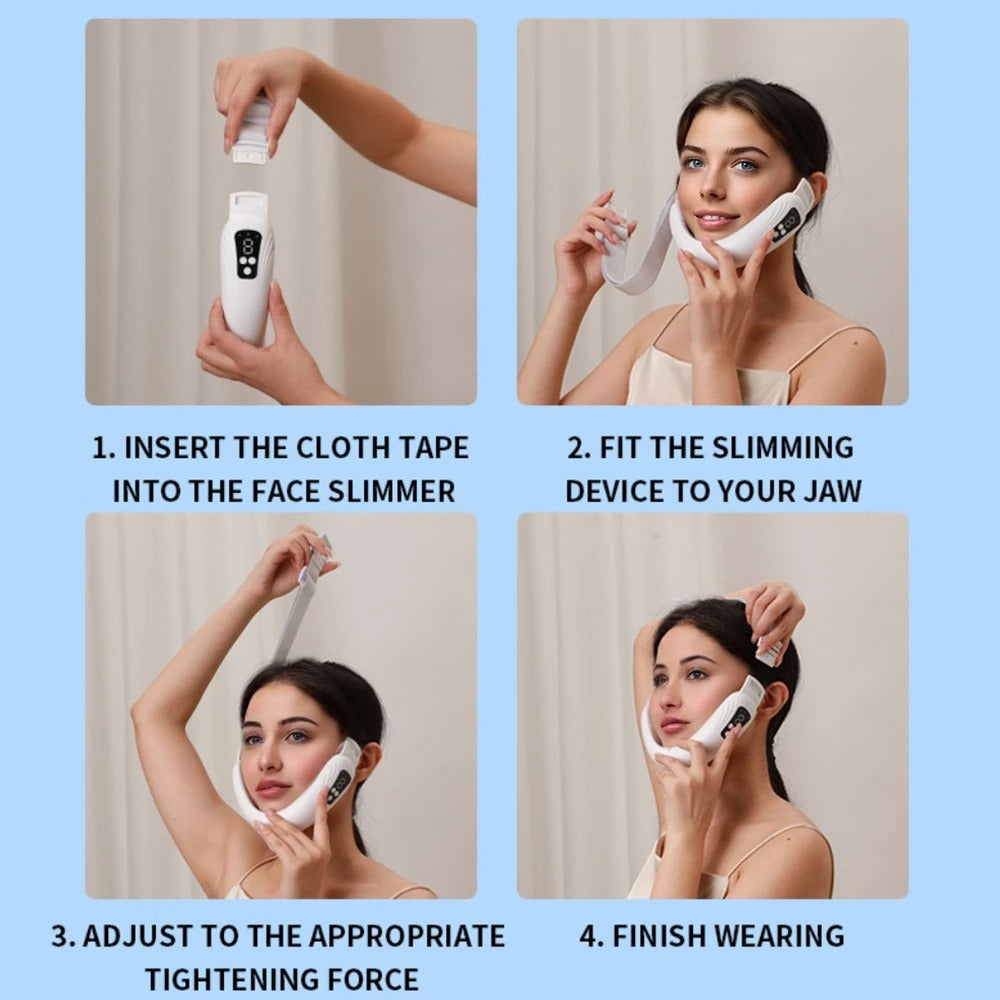 1. INSERT THE CLOTH TAPE INTO THE FACE SLIMMER

2. FIT THE SLIMMING DEVICE TO YOUR JAW

3. ADJUST TO THE APPROPRIATE TIGHTENING FORCE

4. FINISH WEARING