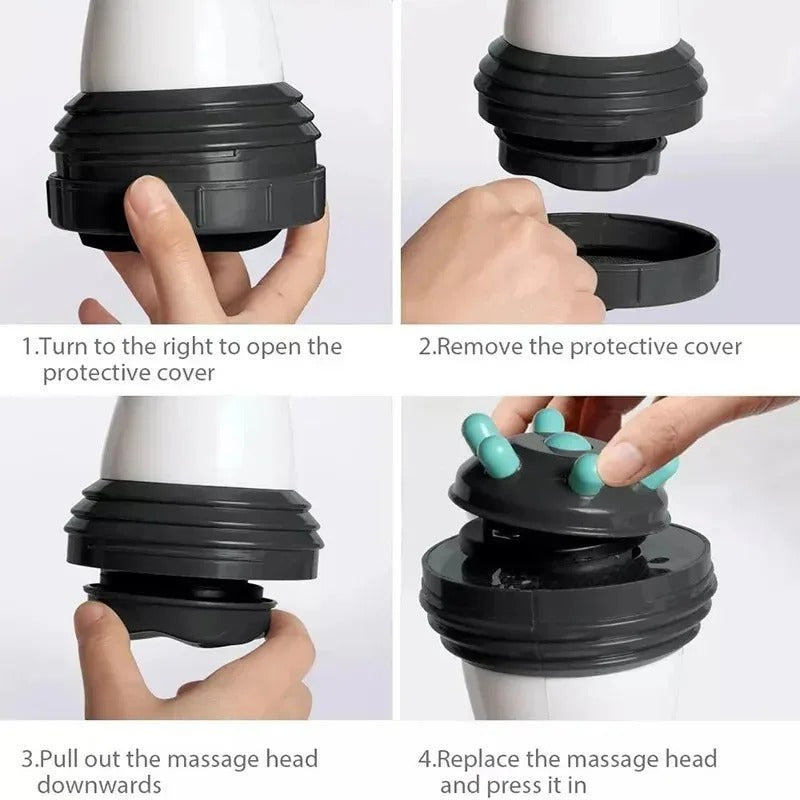 1.Turn to the right to open the protective cover

2.Remove the protective cover

3.Pull out the massage head downwards

4.Replace the massage head and press it in