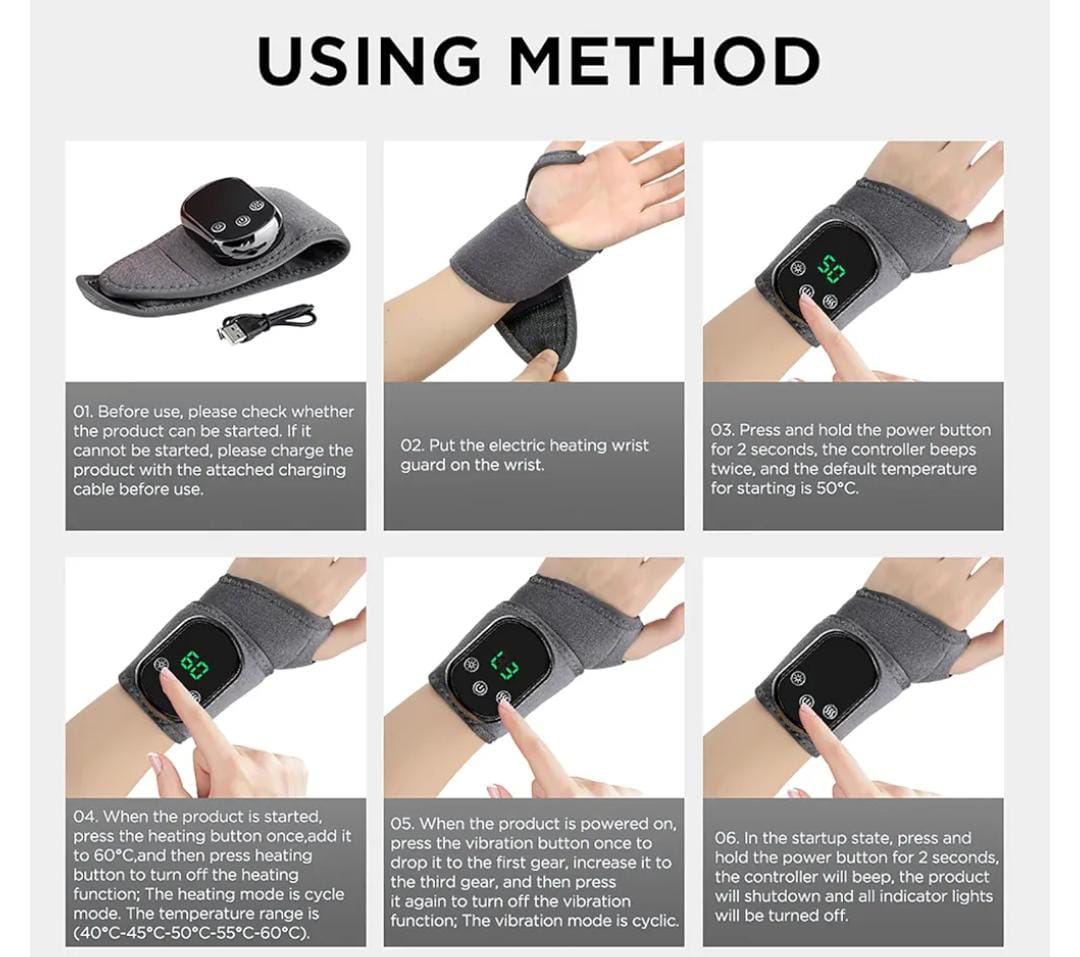 USING METHOD

01. Before use, please check whether the product can be started. If it cannot be started, please charge the product with the attached charging cable before use.

02. Put the electric heating wrist guard on the wrist.

50

03. Press and hold the power button for 2 seconds, the controller beeps twice, and the default temperature for starting is 50°C.

60

04. When the product is started, press the heating button once,add it to 60°C,and then press heating button to turn off the heating function; The heating mode is cycle mode. The temperature range is (40°C-45°C-50°C-55°C-60°C).

L3

05. When the product is powered on, press the vibration button once to drop it to the first gear, increase it to the third gear, and then press it again to turn off the vibration function; The vibration mode is cyclic.

06. In the startup state, press and hold the power button for 2 seconds, the controller will beep, the product will shutdown and all indicator lights will be turned off.